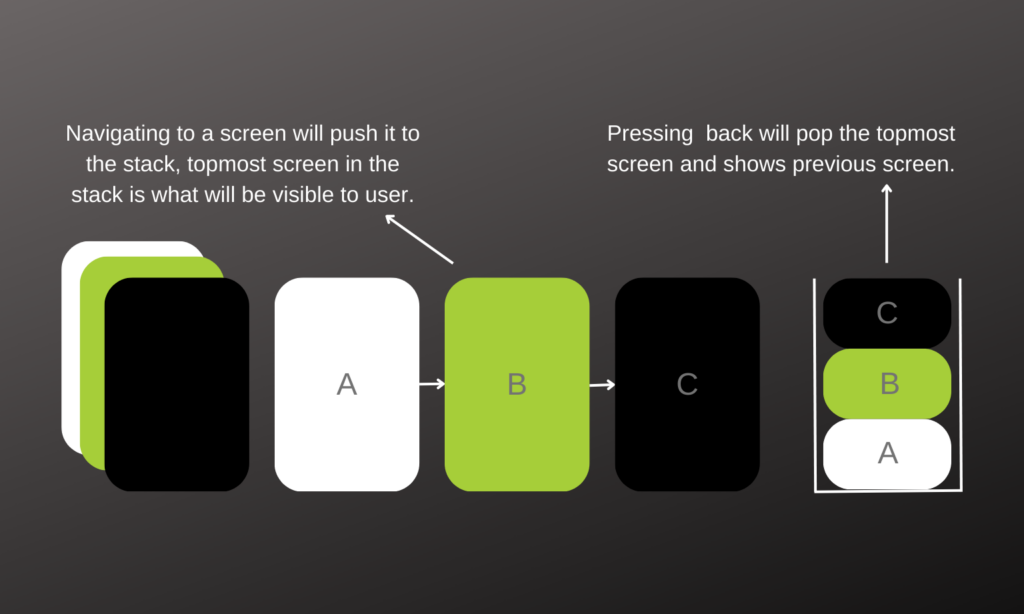 Navigating to a screen will push it to the stack, topmost screen in the stack is what will be visible to user.

Pressing  back will pop the topmost screen and shows previous screen.

A

B

C

C

B

A